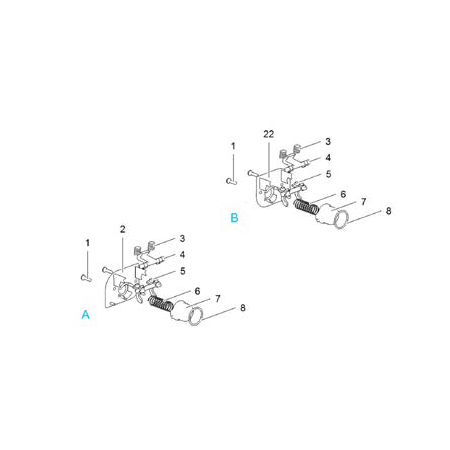 1
22
3
4
5
6
7
8
B

1
2
3
4
5
6
7
8
A