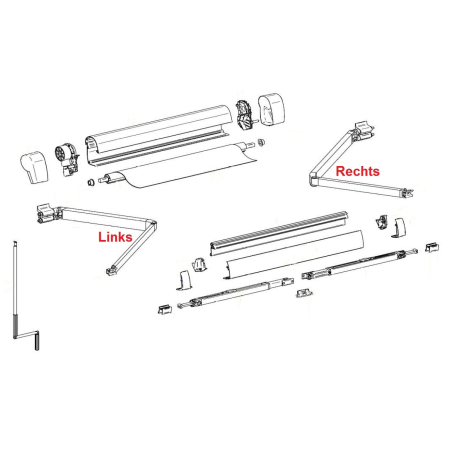 Rechts

Links